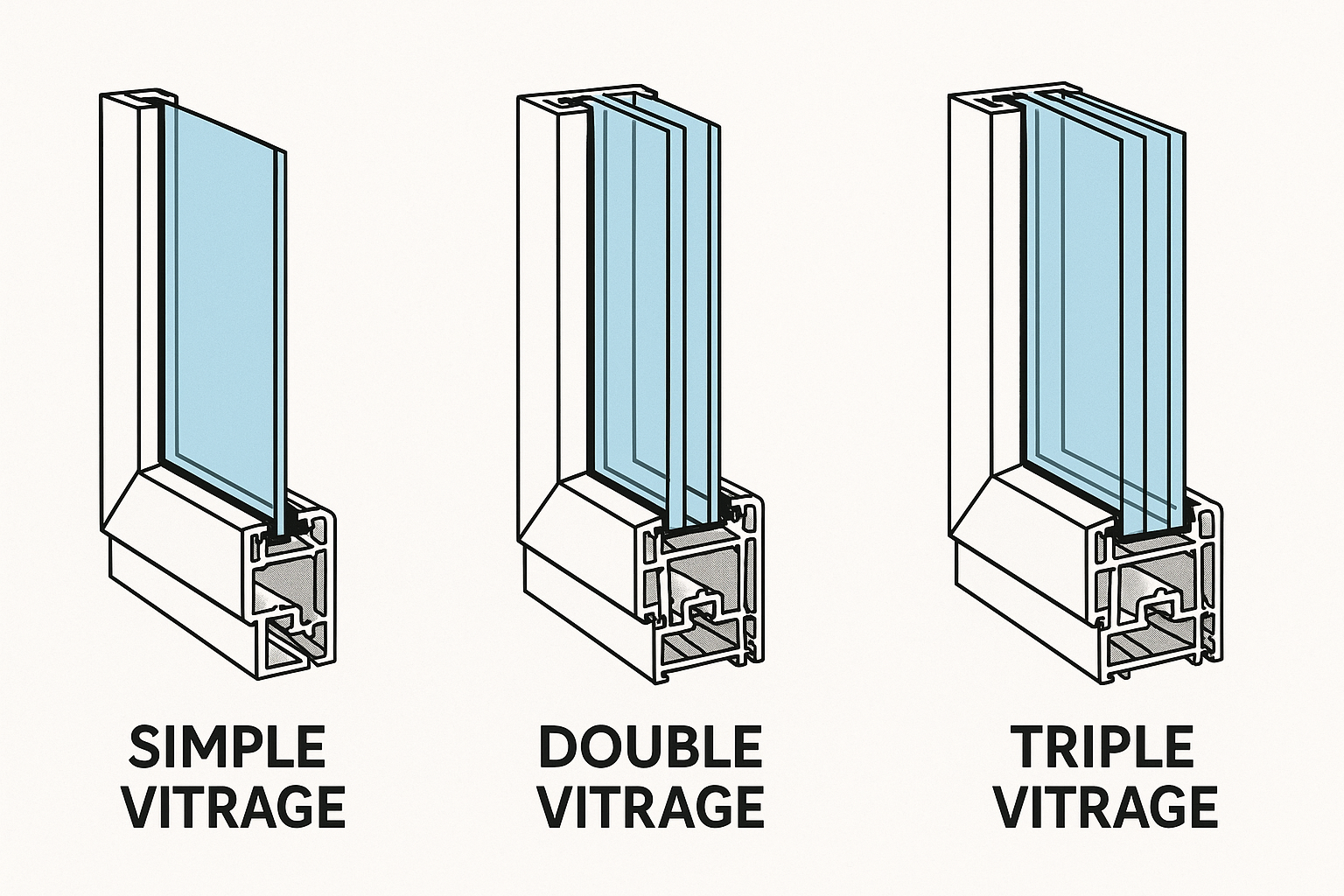 SIMPLE VITRAGE

DOUBLE VITRAGE

TRIPLE VITRAGE